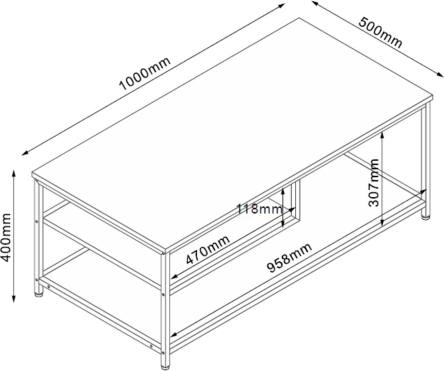 1000mm
500mm
400mm
118mm
307mm
470mm
958mm