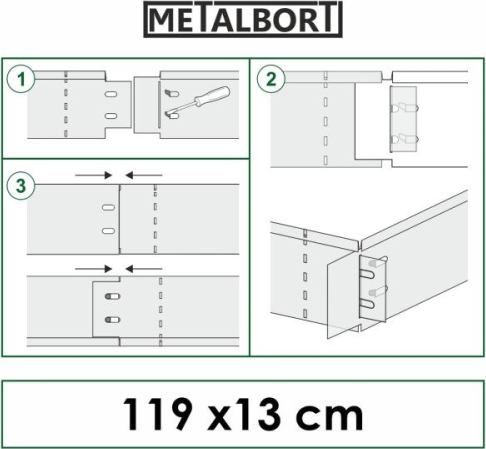 METALBORT

1

2

3

119 x13 cm