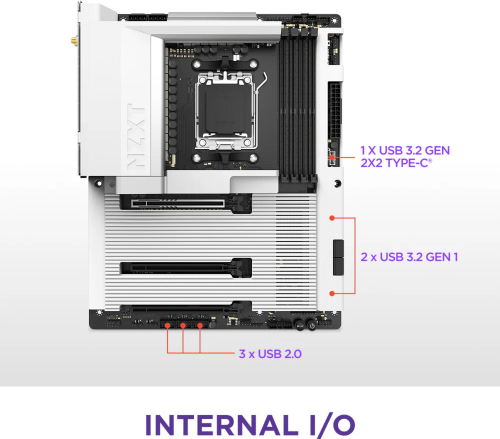 NZXT

1 X USB 3.2 GEN 2X2 TYPE-C®

2 x USB 3.2 GEN 1

3 x USB 2.0

INTERNAL I/O