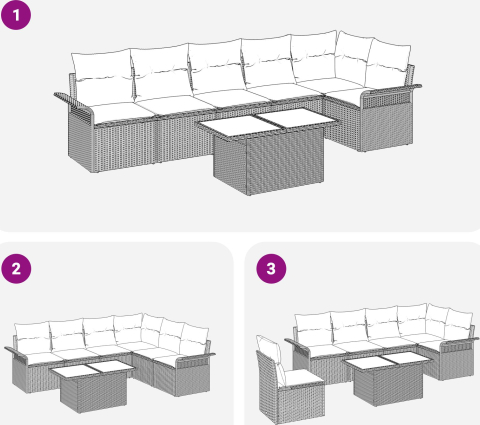 1

2

3