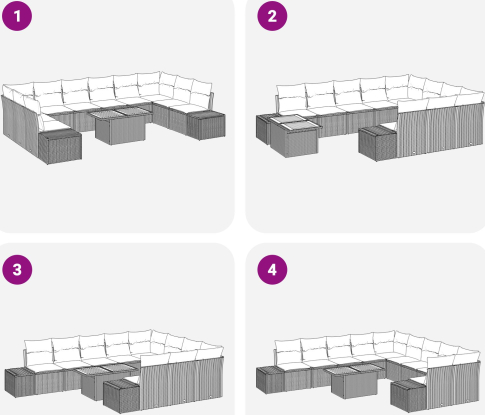 1

2

3

4