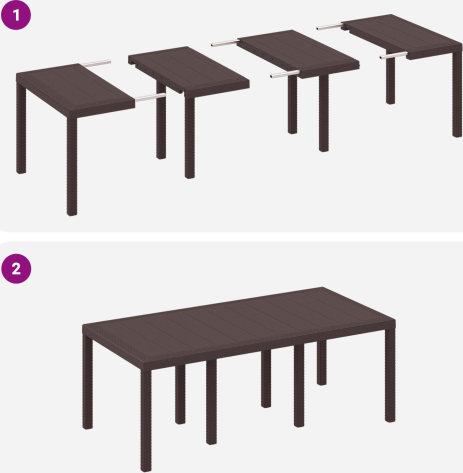 1

2