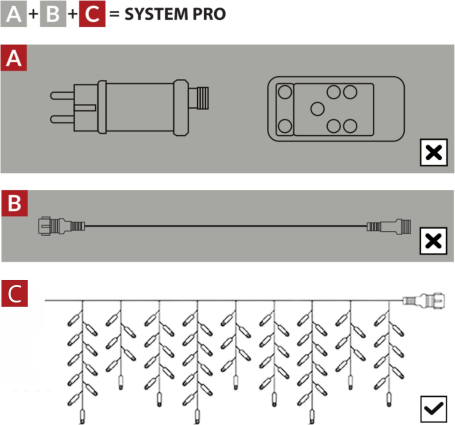 A + B + C = SYSTEM PRO

A

B

C