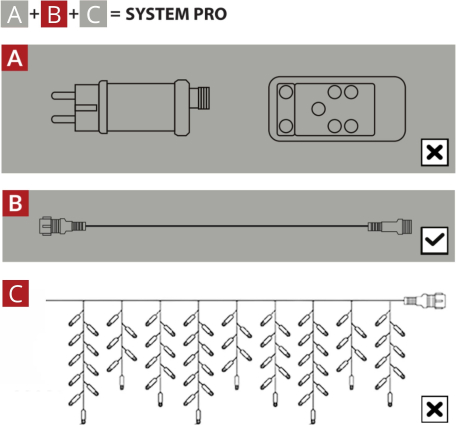 A + B + C = SYSTEM PRO

A

B

C