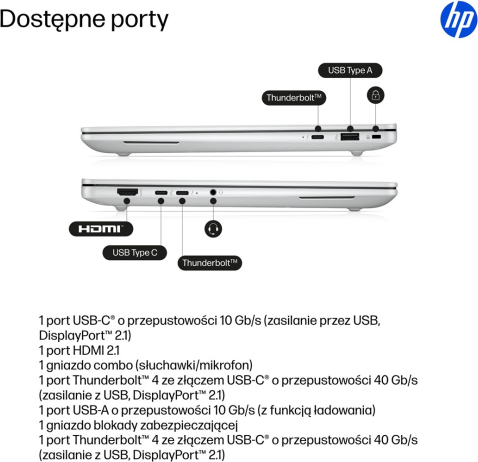 Dostępne porty

hp

USB Type A

Thunderbolt™

HDMI

USB Type C

Thunderbolt™

1 port USB-C® o przepustowości 10 Gb/s (zasilanie przez USB, DisplayPort™ 2.1)
1 port HDMI 2.1
1 gniazdo combo (słuchawki/mikrofon)
1 port Thunderbolt™ 4 ze złączem USB-C® o przepustowości 40 Gb/s (zasilanie z USB, DisplayPort™ 2.1)
1 port USB-A o przepustowości 10 Gb/s (z funkcją ładowania)
1 gniazdo blokady zabezpieczającej
1 port Thunderbolt™ 4 ze złączem USB-C® o przepustowości 40 Gb/s (zasilanie z USB, DisplayPort™ 2.1)