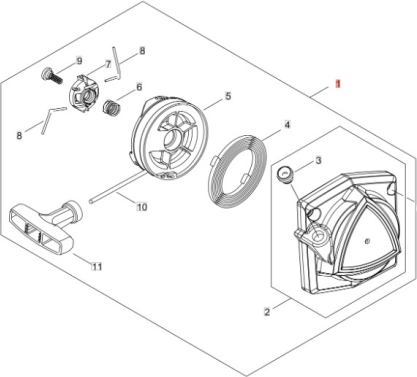 9
7
8
6
5
1
8
4
3
10
11
2