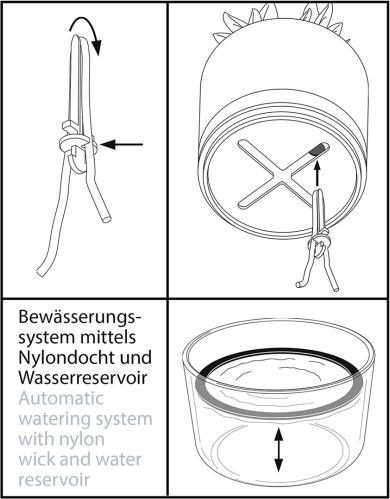 Bewässerungssystem mittels Nylondocht und Wasserreservoir
Automatic watering system with nylon wick and water reservoir