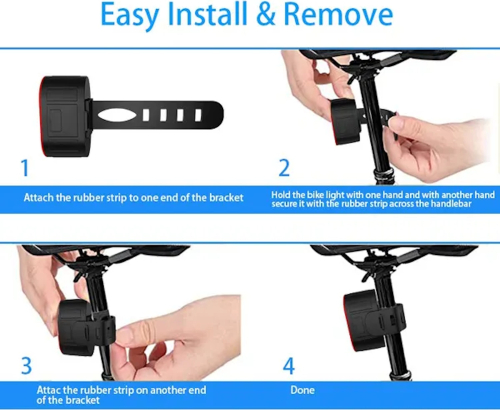 Easy Install & Remove

1

Attach the rubber strip to one end of the bracket

2

Hold the bike light with one hand and with another hand secure it with the rubber strip across the handlebar

3

Attac the rubber strip on another end of the bracket

4

Done