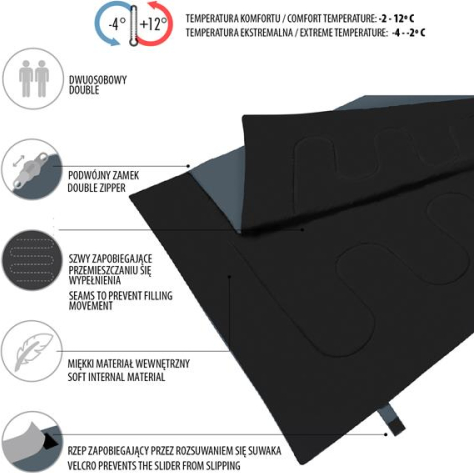 -4° +12°

TEMPERATURA KOMFORTU / COMFORT TEMPERATURE: -2 - 12° C
TEMPERATURA EKSTREMALNA / EXTREME TEMPERATURE: -4 - -2° C

DWUOSOBOWY
DOUBLE

PODWÓJNY ZAMEK
DOUBLE ZIPPER

SZWY ZAPOBIEGAJĄCE PRZEMIESZCZANIU SIĘ WYPEŁNIENIA
SEAMS TO PREVENT FILLING MOVEMENT

MIĘKKI MATERIAŁ WEWNĘTRZNY
SOFT INTERNAL MATERIAL

RZEP ZAPOBIEGAJĄCY PRZEZ ROZSUWANIEM SIĘ SUWAKA
VELCRO PREVENTS THE SLIDER FROM SLIPPING