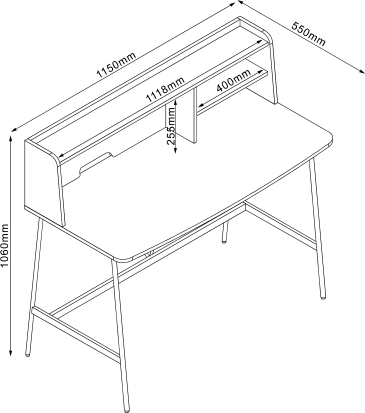 1150mm
550mm
1118mm
400mm
255mm
1060mm