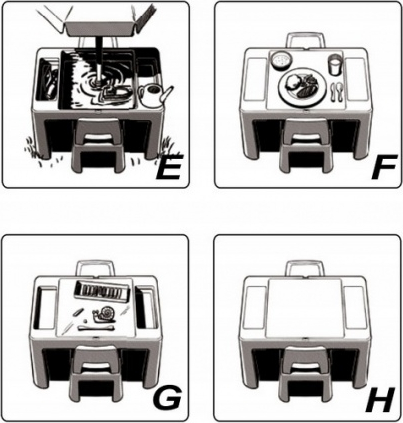 E

F

G

H