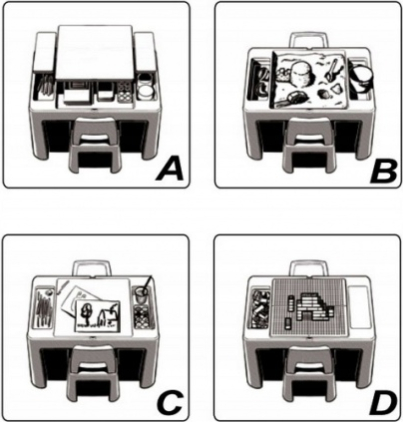 A

B

C

D