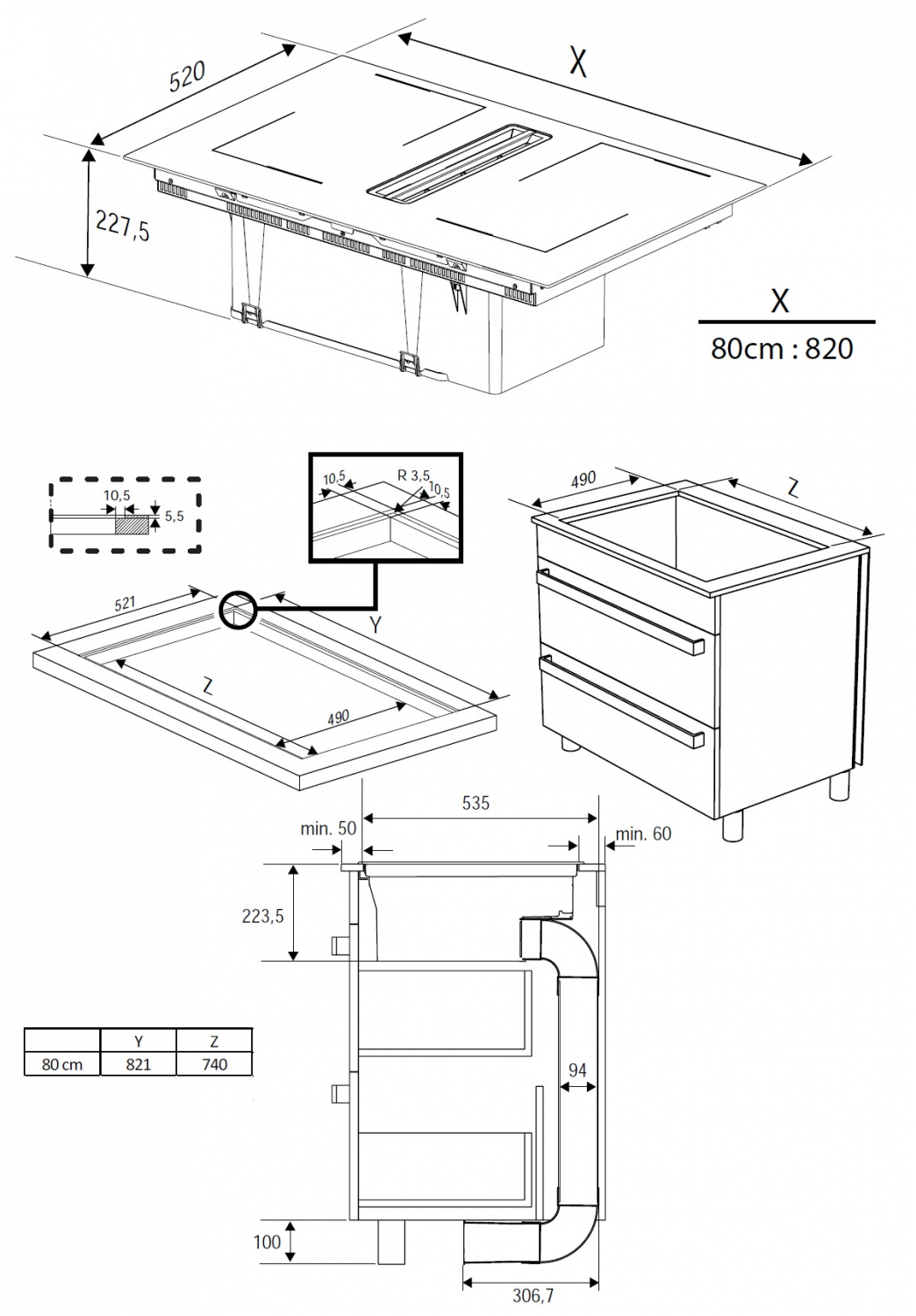 520

X

227,5

X
80cm : 820

10,5

5,5

10,5

R 3,5

10,5

490

Z

521

Y

Z

490

535

min. 50

min. 60

223,5

94

100

306,7

|  | Y | Z |
|---|---|---|
| 80 cm | 821 | 740 |