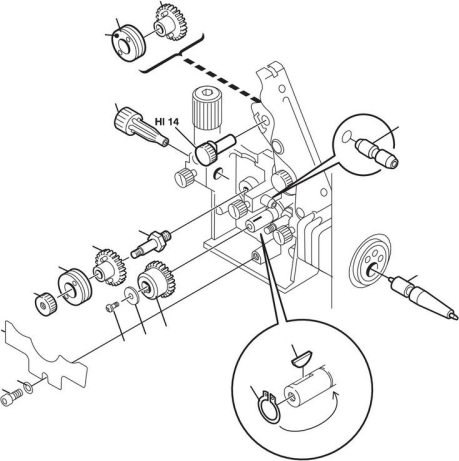 HI 14