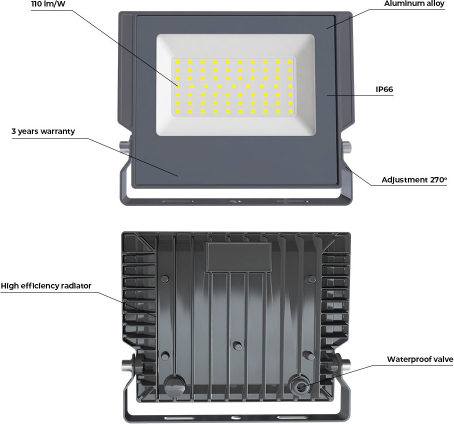 110 lm/W

Aluminum alloy

IP66

3 years warranty

Adjustment 270°

High efficiency radiator

Waterproof valve