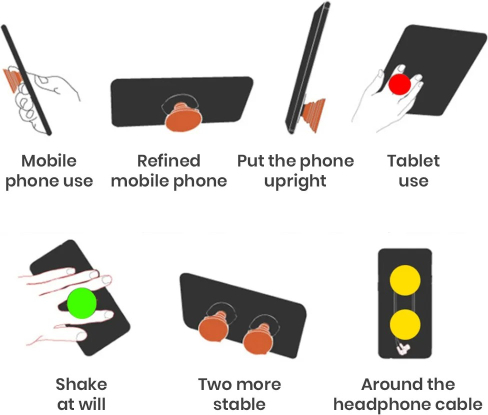 Mobile phone use

Refined mobile phone

Put the phone upright

Tablet use

Shake at will

Two more stable

Around the headphone cable