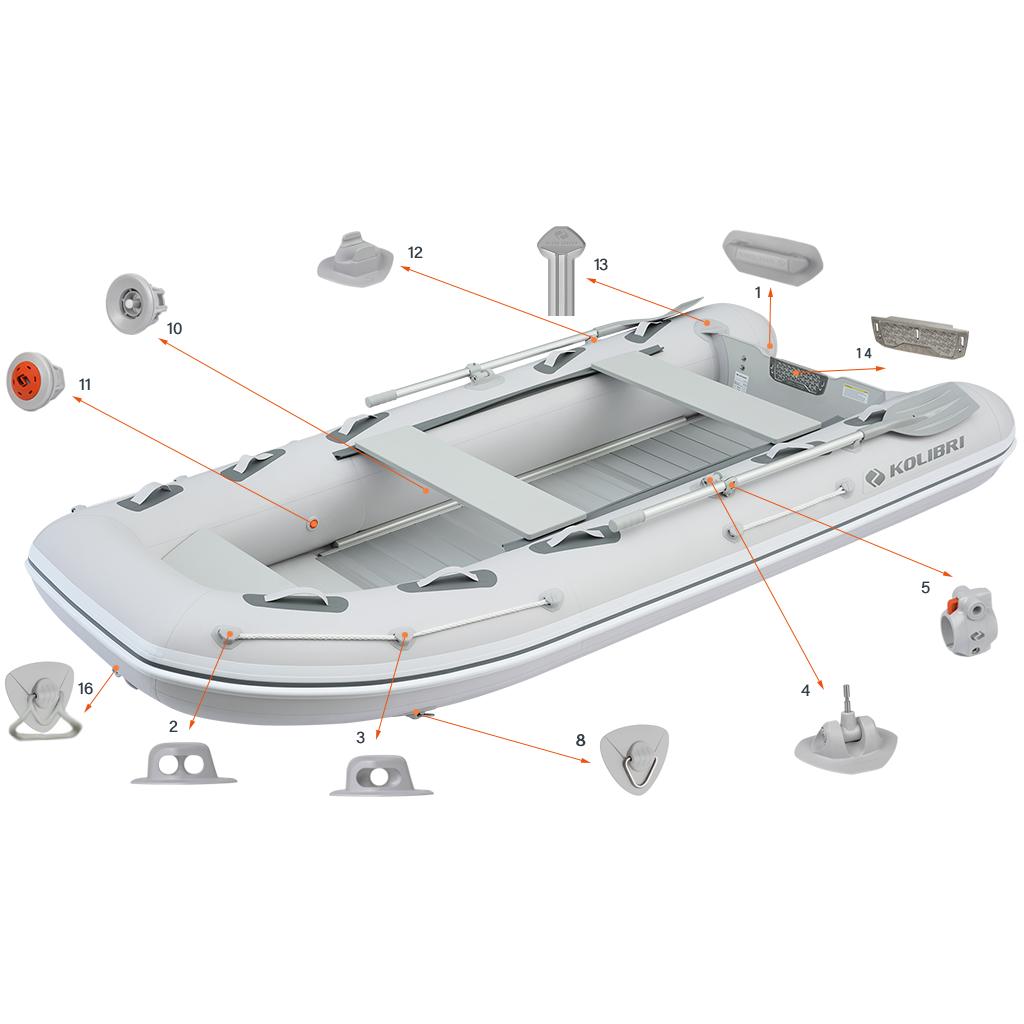 12

13

1

10

14

11

KOLIBRI

5

16

4

2

3

8