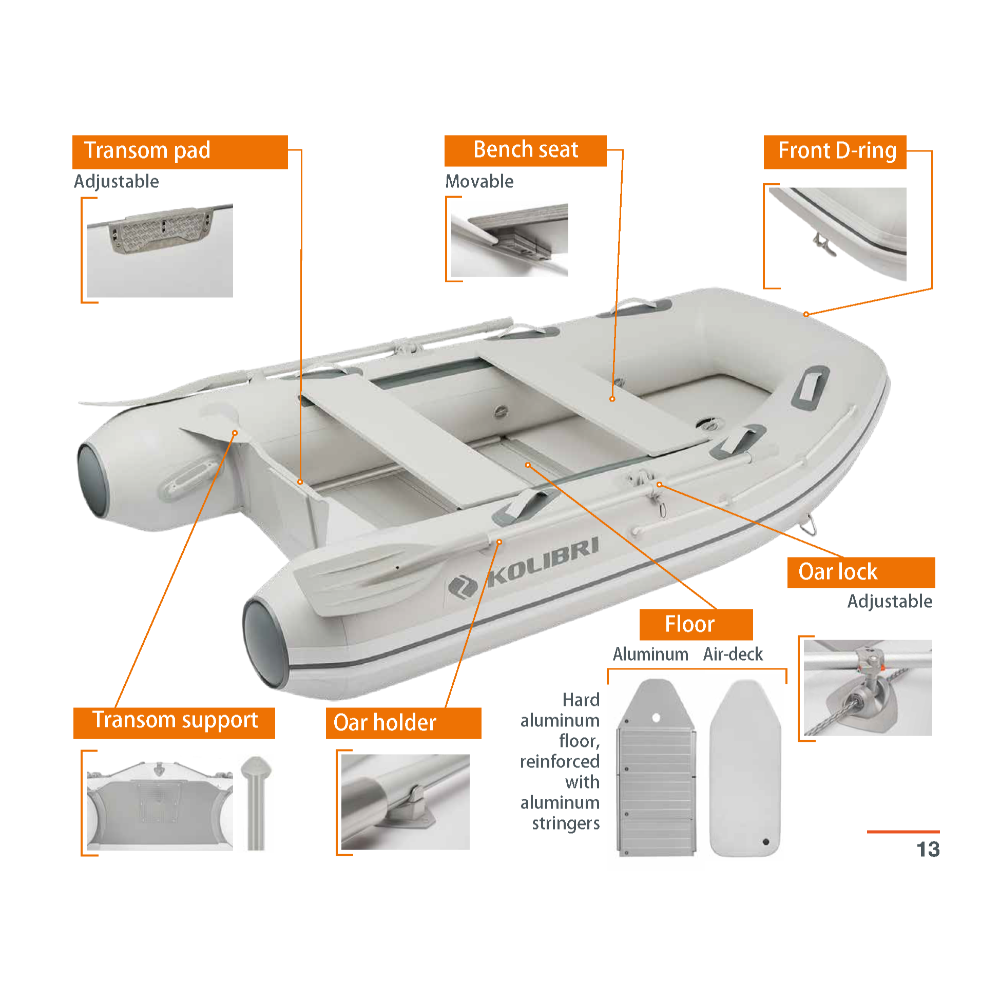 Transom pad
Adjustable

Bench seat
Movable

Front D-ring

KOLIBRI

Oar lock
Adjustable

Floor
Aluminum Air-deck

Hard aluminum floor, reinforced with aluminum stringers

Transom support

Oar holder

13